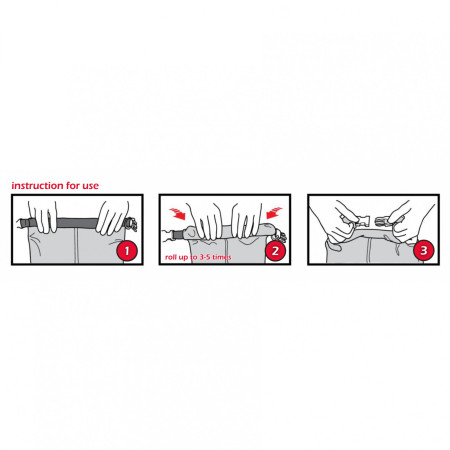 instruction for use

1

roll up to 3-5 times

2

3